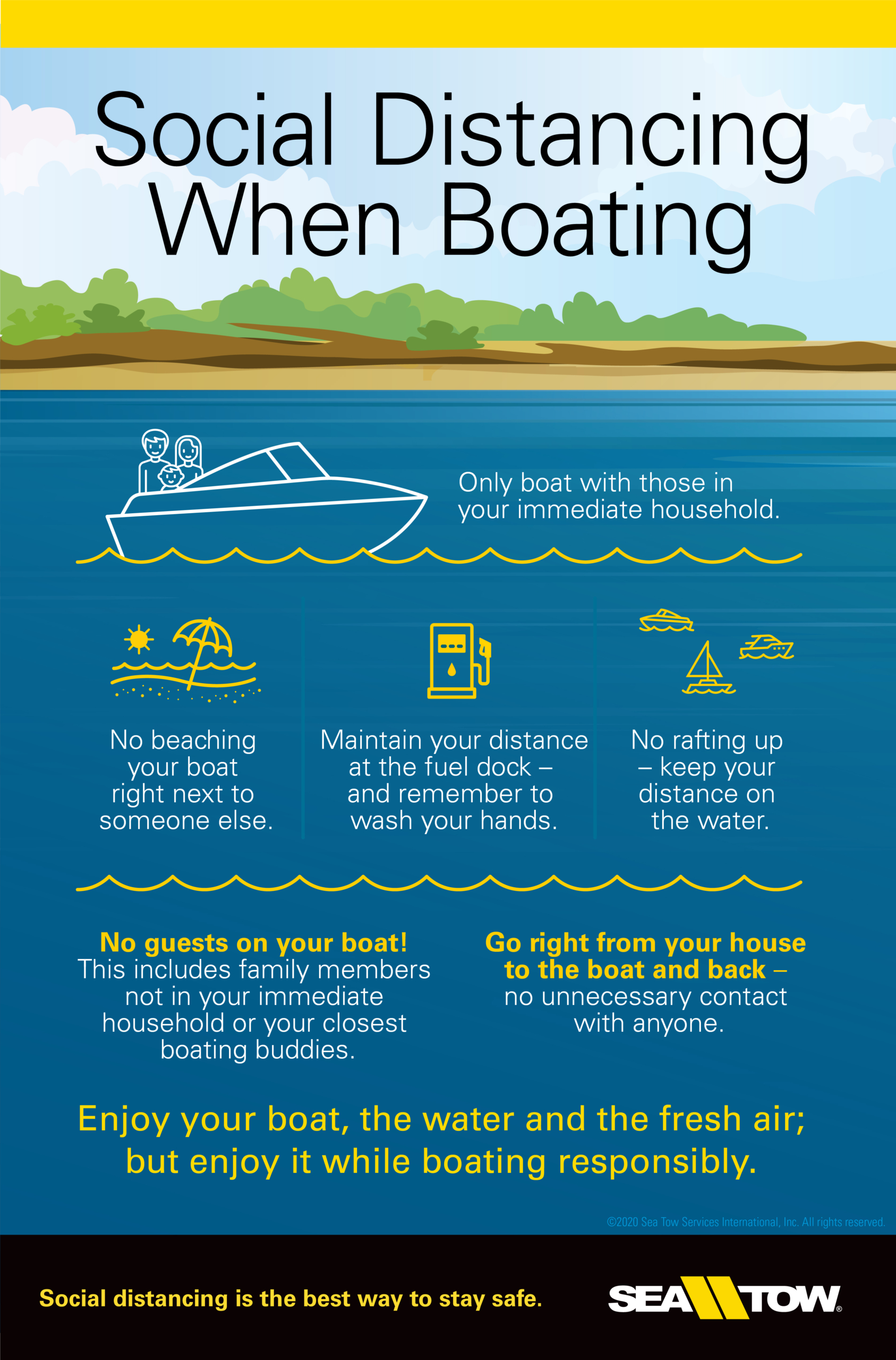 Social Distancing When Boating

Only boat with those in your immediate household.

No beaching your boat right next to someone else.

Maintain your distance at the fuel dock – and remember to wash your hands.

No rafting up – keep your distance on the water.

No guests on your boat! This includes family members not in your immediate household or your closest boating buddies.

Go right from your house to the boat and back – no unnecessary contact with anyone.

Enjoy your boat, the water and the fresh air; but enjoy it while boating responsibly.

©2020 Sea Tow Services International, Inc. All rights reserved.

Social distancing is the best way to stay safe.

SEA TOW®